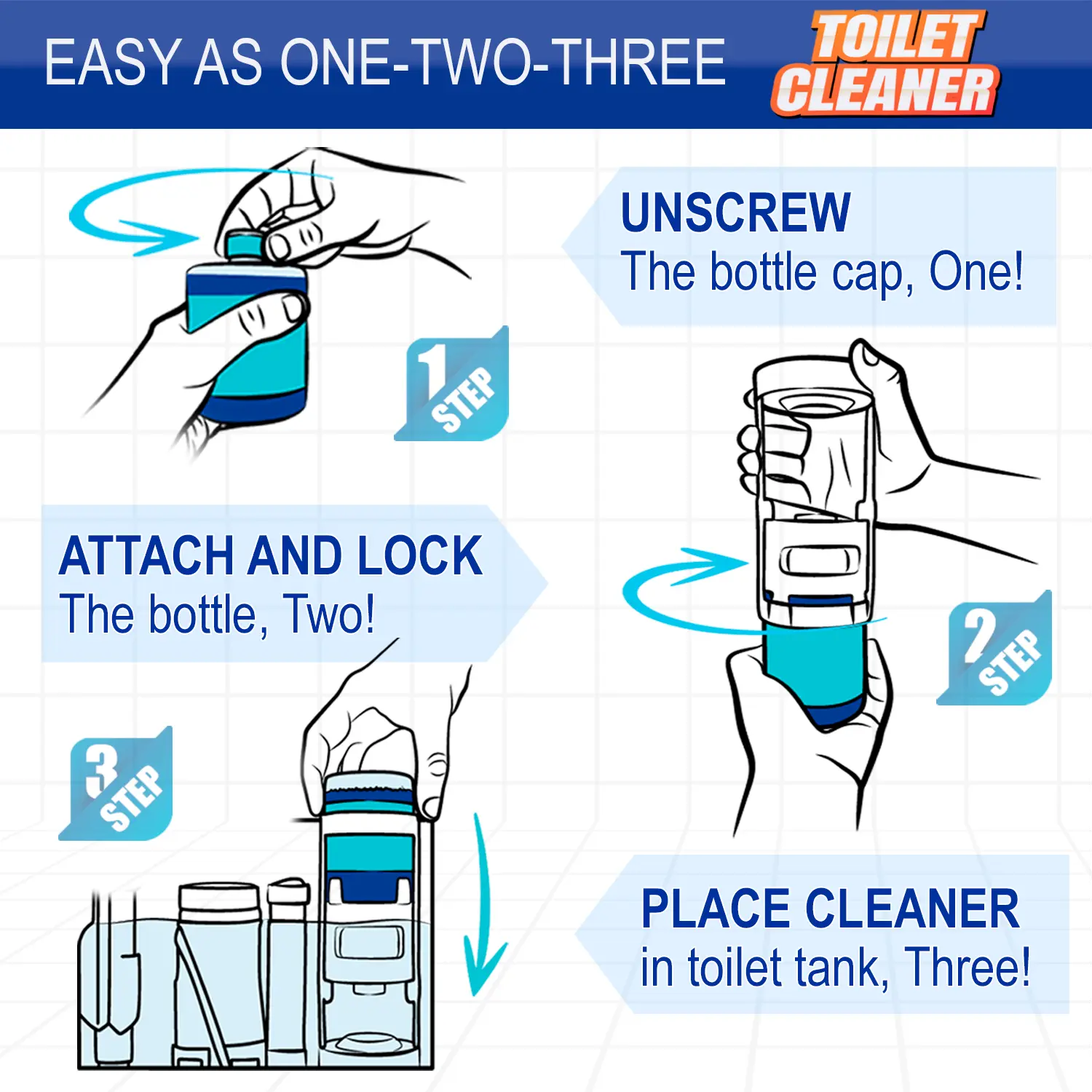 EASY AS ONE-TWO-THREE

TOILET CLEANER

UNSCREW
The bottle cap, One!

1 STEP

ATTACH AND LOCK
The bottle, Two!

2 STEP

3 STEP

PLACE CLEANER
in toilet tank, Three!