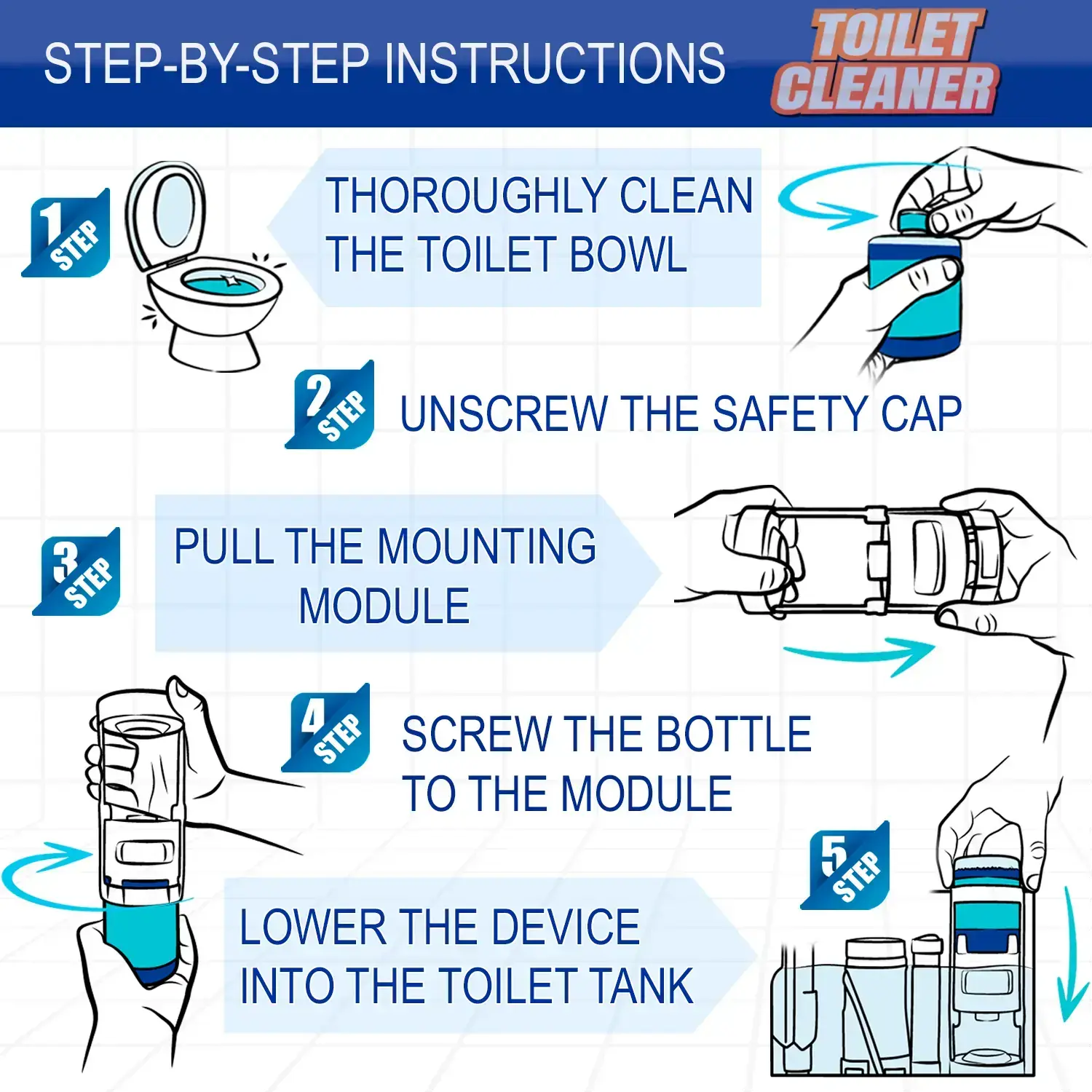 STEP-BY-STEP INSTRUCTIONS

TOILET CLEANER

1 STEP

THOROUGHLY CLEAN THE TOILET BOWL

2 STEP

UNSCREW THE SAFETY CAP

3 STEP

PULL THE MOUNTING MODULE

4 STEP

SCREW THE BOTTLE TO THE MODULE

5 STEP

LOWER THE DEVICE INTO THE TOILET TANK